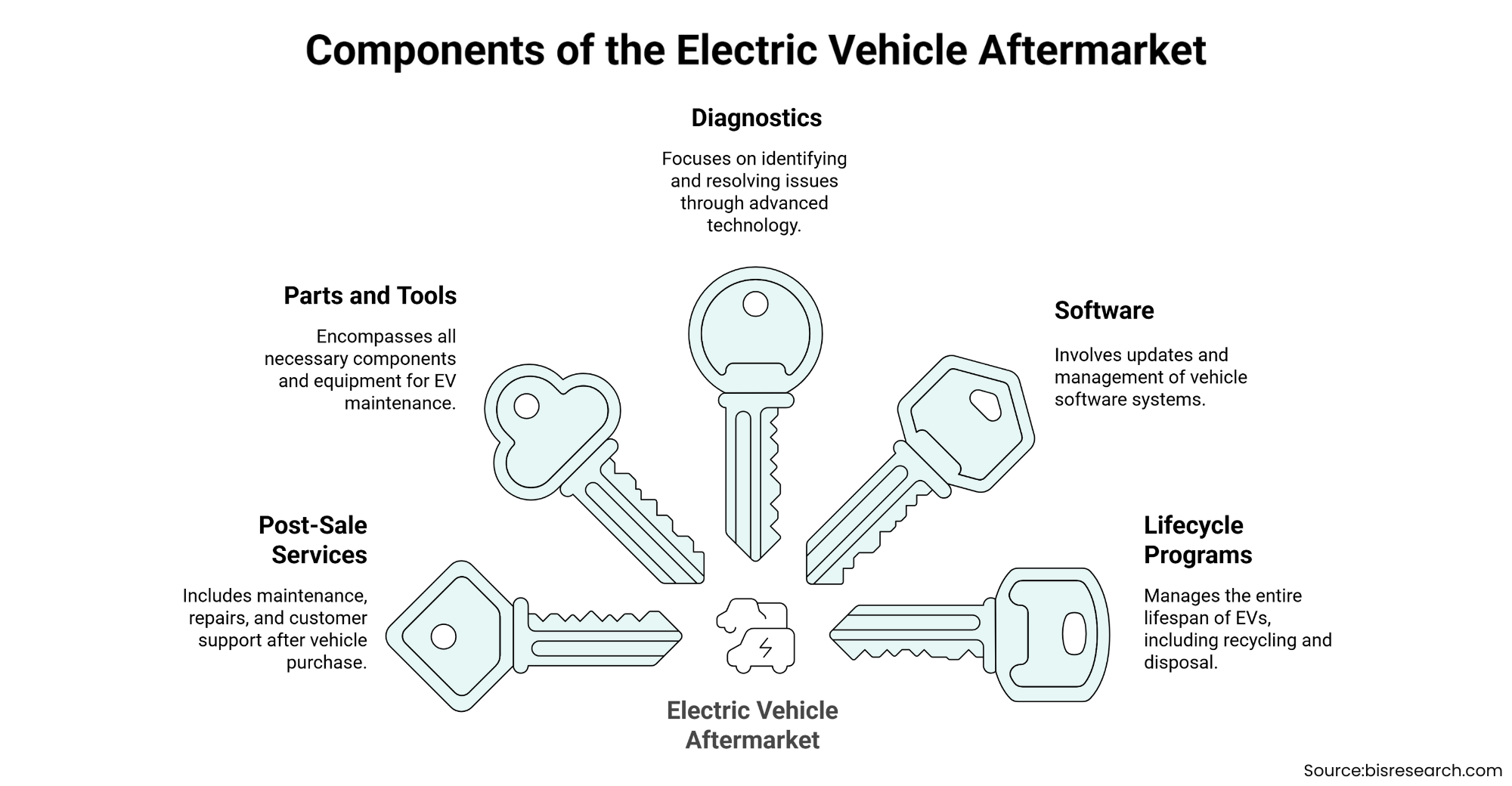 Components of the Electric Vehicle Aftermarket

Diagnostics

Focuses on identifying and resolving issues through advanced technology.

Parts and Tools

Encompasses all necessary components and equipment for EV maintenance.

Software

Involves updates and management of vehicle software systems.

Post-Sale Services

Includes maintenance, repairs, and customer support after vehicle purchase.

Lifecycle Programs

Manages the entire lifespan of EVs, including recycling and disposal.

Electric Vehicle Aftermarket

Source:bisresearch.com